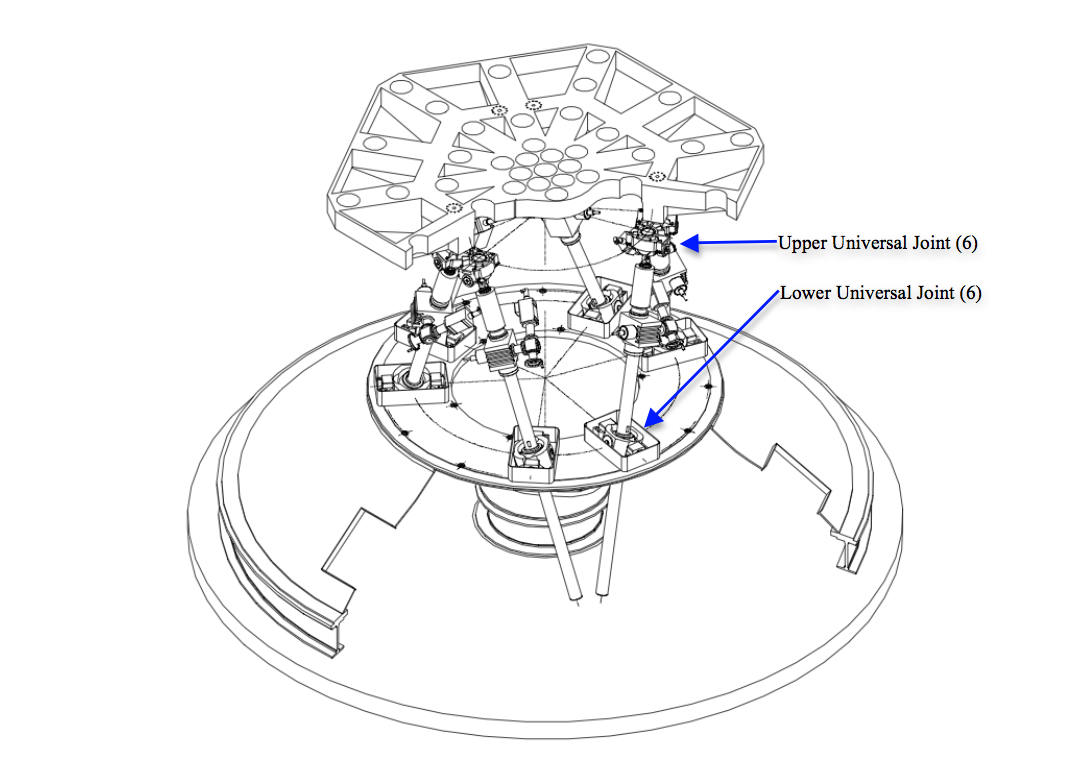 Upper Universal Joint (6)

Lower Universal Joint (6)